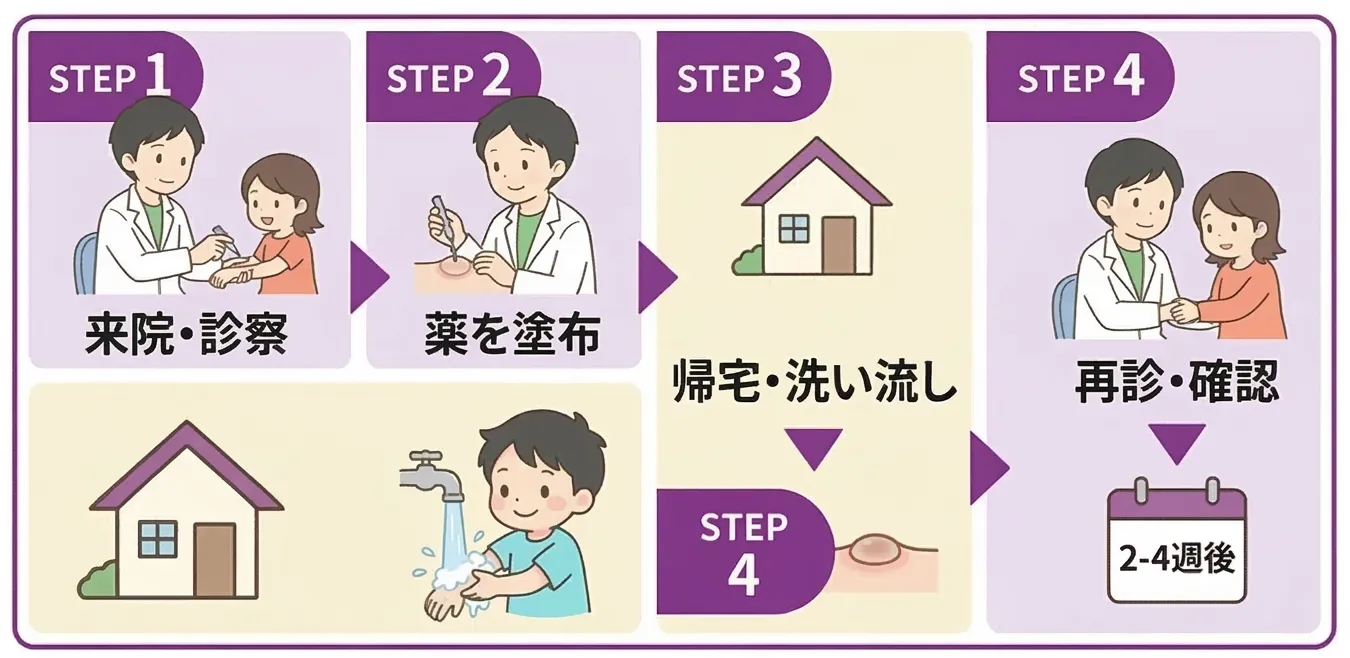 STEP 1

来院・診察

STEP 2

薬を塗布

STEP 3

帰宅・洗い流し

STEP 4

STEP 4

再診・確認

2-4週後